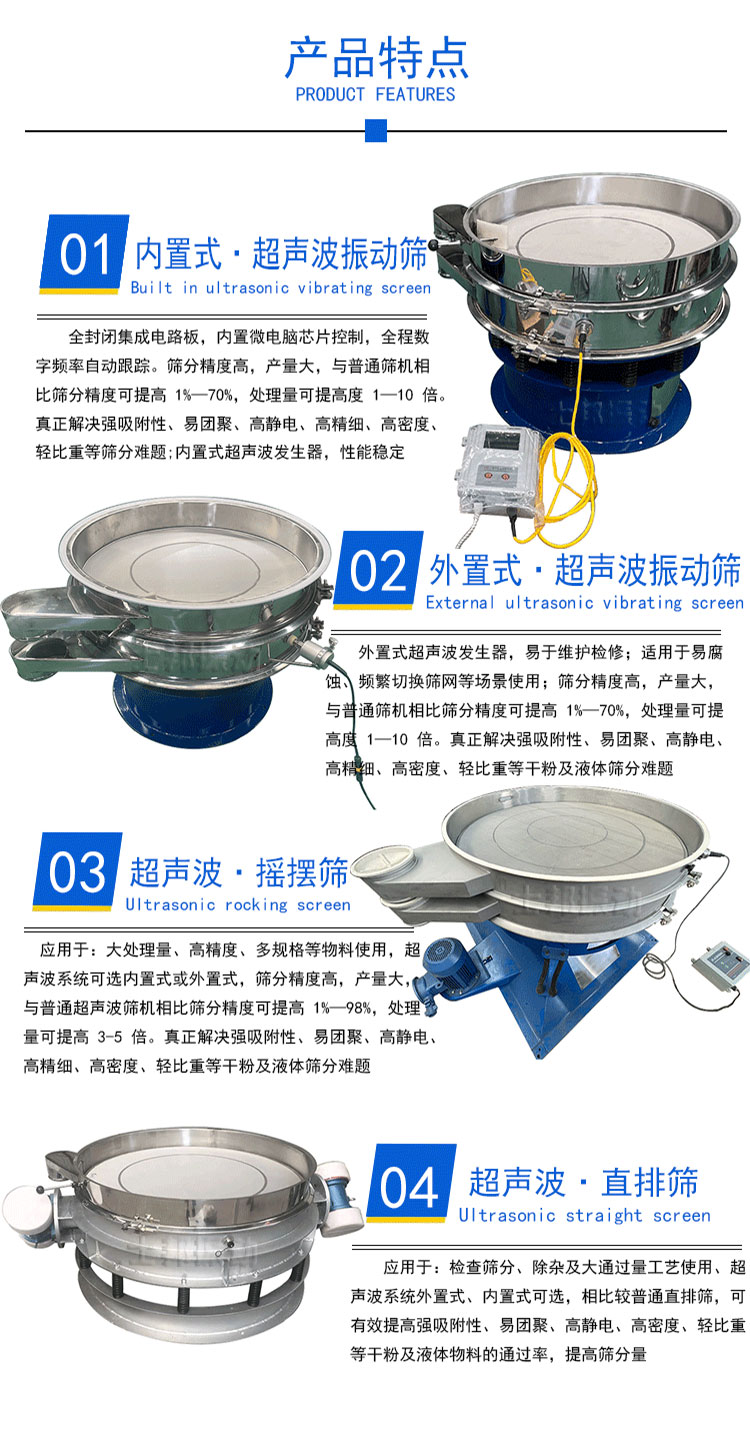 产品特点
PRODUCT FEATURES

01 内置式·超声波振动筛
Built in ultrasonic vibrating screen

全封闭集成电路板，内置微电脑芯片控制，全程数字频率自动跟踪。筛分精度高，产量大，与普通筛机相比筛分精度可提高 1%—70%，处理量可提高度 1—10 倍。真正解决强吸附性、易团聚、高静电、高精细、高密度、轻比重等筛分难题;内置式超声波发生器，性能稳定

02 外置式·超声波振动筛
External ultrasonic vibrating screen

外置式超声波发生器，易于维护检修；适用于易腐蚀、频繁切换筛网等场景使用；筛分精度高，产量大，与普通筛机相比筛分精度可提高 1%—70%，处理量可提高度 1—10 倍。真正解决强吸附性、易团聚、高静电、高精细、高密度、轻比重等干粉及液体筛分难题

03 超声波·摇摆筛
Ultrasonic rocking screen

应用于：大处理量、高精度、多规格等物料使用，超声波系统可选内置式或外置式，筛分精度高，产量大，与普通超声波筛机相比筛分精度可提高 1%—98%，处理量可提高 3-5 倍。真正解决强吸附性、易团聚、高静电、高精细、高密度、轻比重等干粉及液体筛分难题

04 超声波·直排筛
Ultrasonic straight screen

应用于：检查筛分、除杂及大通过量工艺使用、超声波系统外置式、内置式可选，相比较普通直排筛，可有效提高强吸附性、易团聚、高静电、高密度、轻比重等干粉及液体物料的通过率，提高筛分量